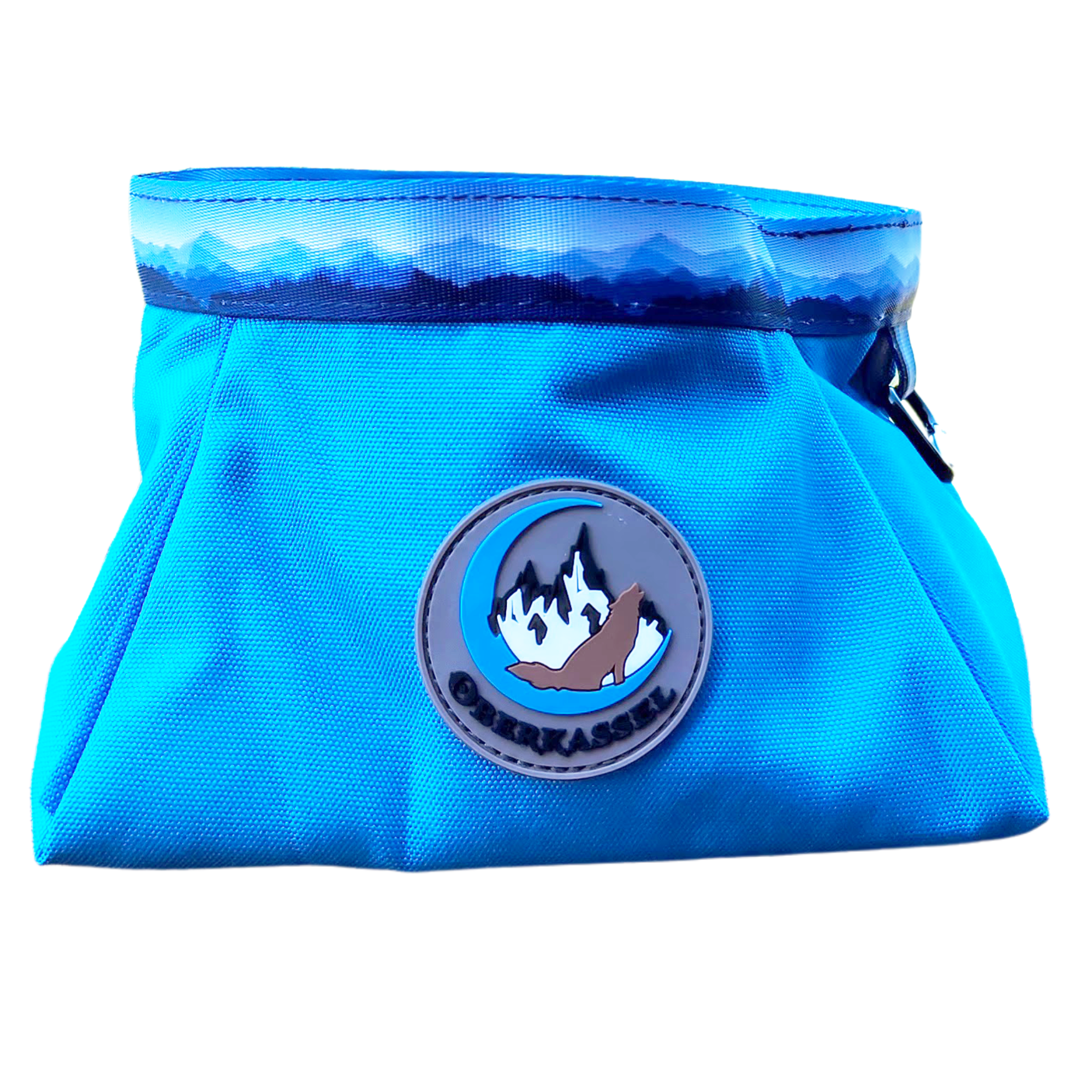 OBERKASSEL